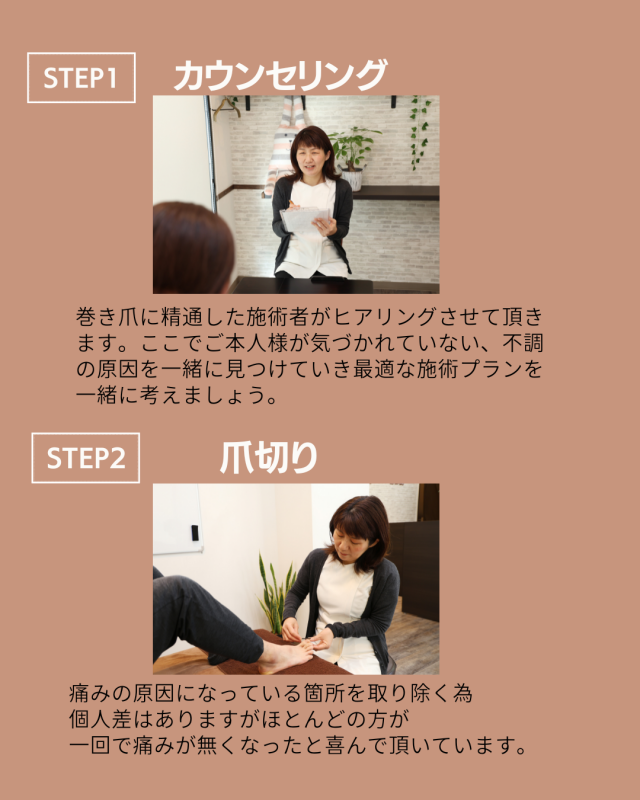 STEP1

カウンセリング

巻き爪に精通した施術者がヒアリングさせて頂きます。ここでご本人様が気づかれていない、不調の原因を一緒に見つけていき最適な施術プランを一緒に考えましょう。

STEP2

爪切り

痛みの原因になっている箇所を取り除く為
個人差はありますがほとんどの方が
一回で痛みが無くなったと喜んで頂いています。