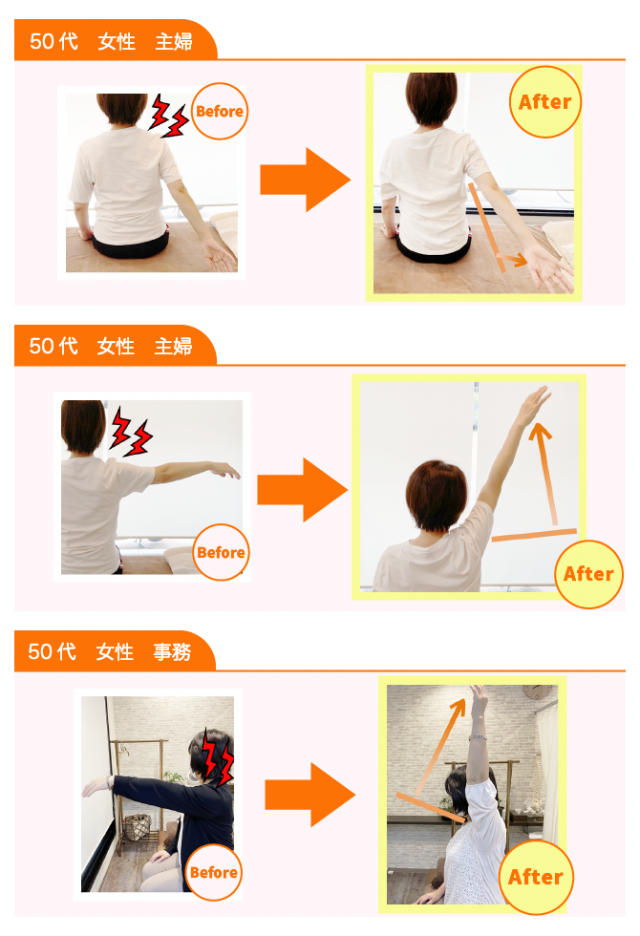 50代　女性　主婦

Before

After

50代　女性　主婦

Before

After

50代　女性　事務

Before

After